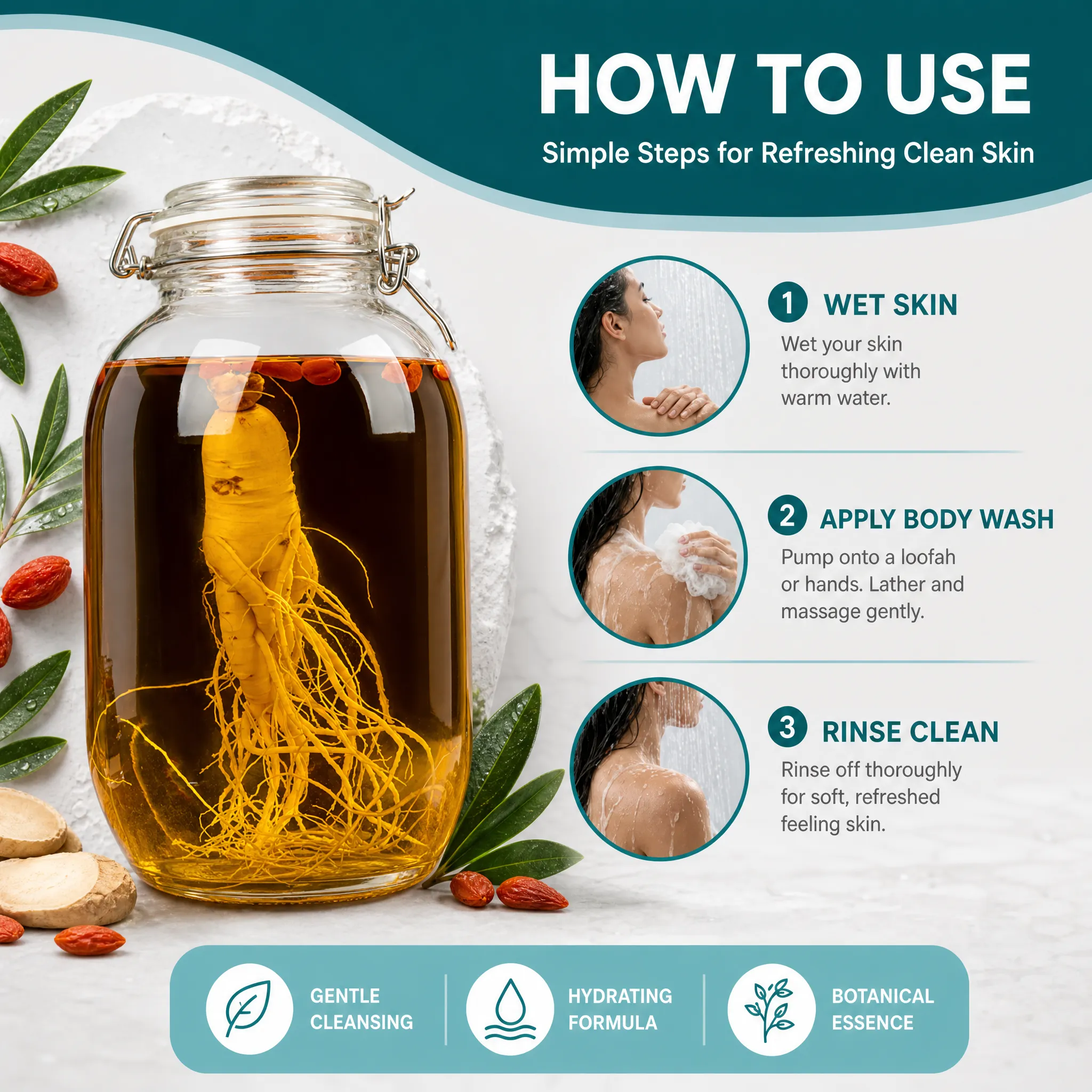 HOW TO USE
Simple Steps for Refreshing Clean Skin

1 WET SKIN
Wet your skin thoroughly with warm water.

2 APPLY BODY WASH
Pump onto a loofah or hands. Lather and massage gently.

3 RINSE CLEAN
Rinse off thoroughly for soft, refreshed feeling skin.

GENTLE CLEANSING
HYDRATING FORMULA
BOTANICAL ESSENCE